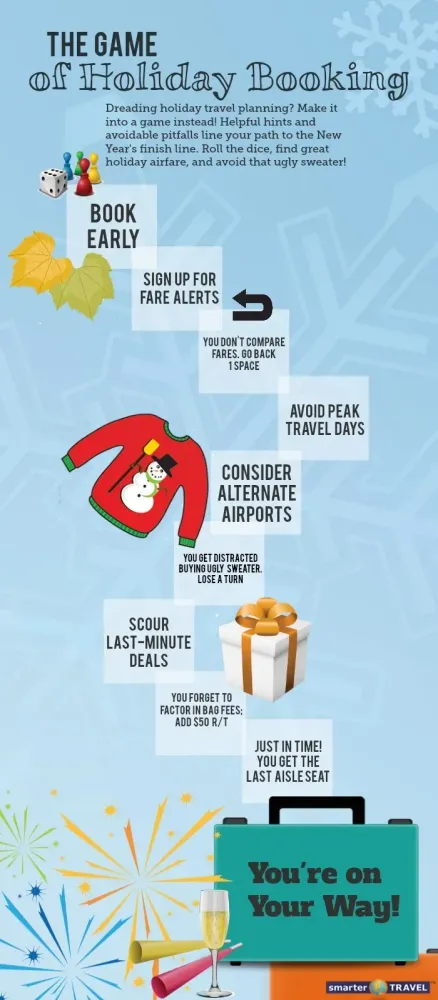 THE GAME
of Holiday Booking

Dreading holiday travel planning? Make it into a game instead! Helpful hints and avoidable pitfalls line your path to the New Year's finish line. Roll the dice, find great holiday airfare, and avoid that ugly sweater!

BOOK EARLY

SIGN UP FOR FARE ALERTS

YOU DON'T COMPARE FARES. GO BACK 1 SPACE

AVOID PEAK TRAVEL DAYS

CONSIDER ALTERNATE AIRPORTS

YOU GET DISTRACTED BUYING UGLY SWEATER. LOSE A TURN

SCOUR LAST-MINUTE DEALS

YOU FORGET TO FACTOR IN BAG FEES; ADD $50 R/T

JUST IN TIME! YOU GET THE LAST AISLE SEAT

You're on Your Way!

smarter TRAVEL